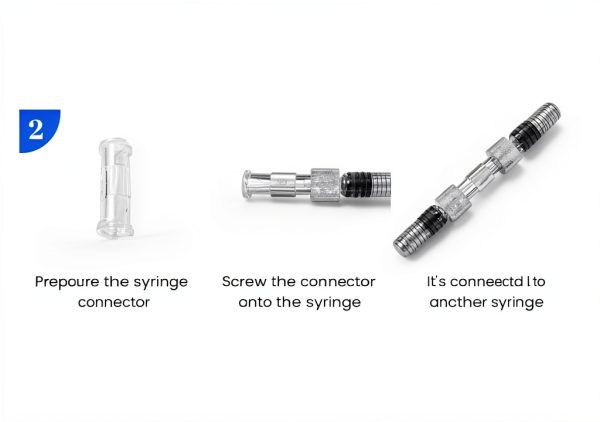 2

Prepoure the syringe connector

Screw the connector onto the syringe

It's conneectd l to ancther syringe